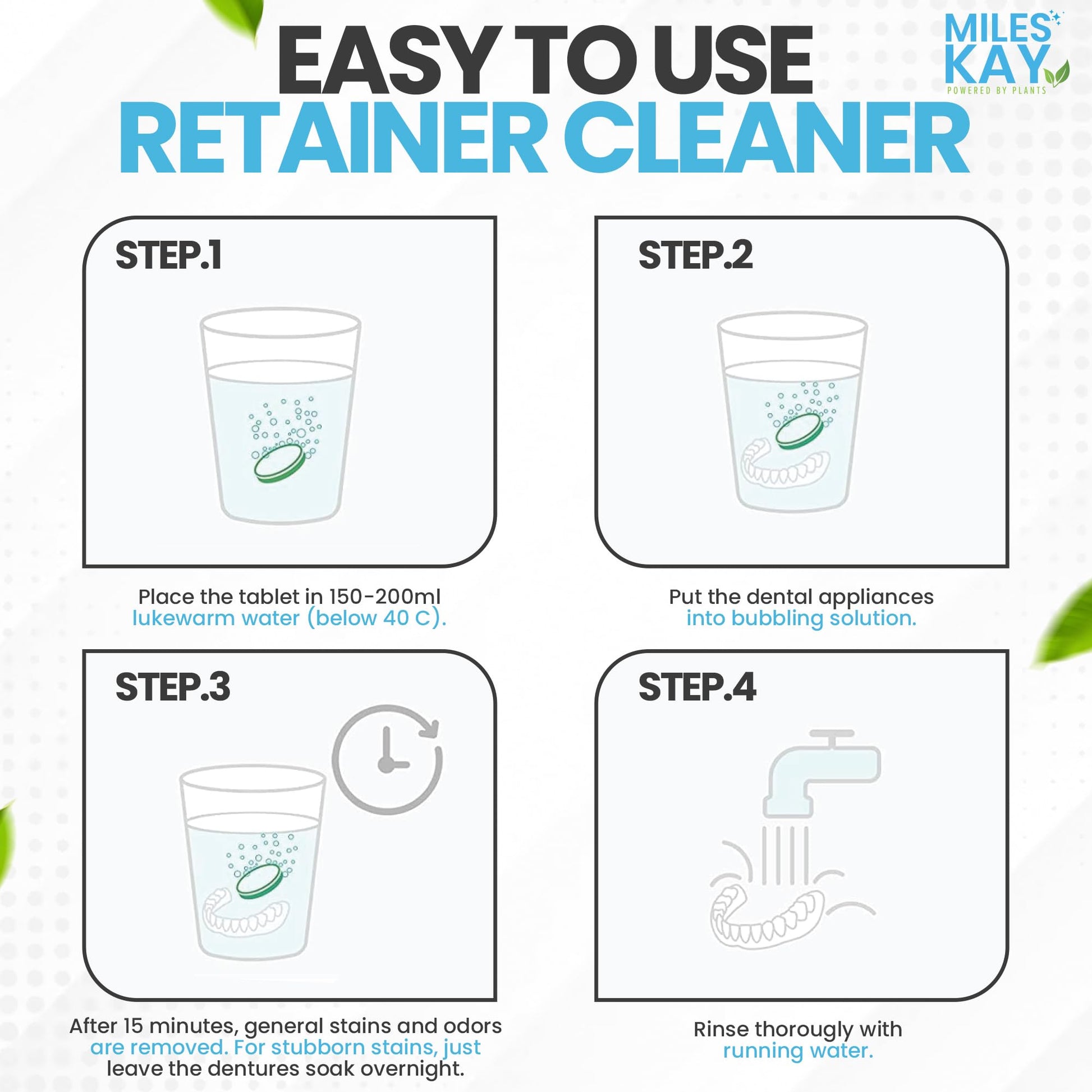 EASY TO USE
RETAINER CLEANER

MILES KAY
POWERED BY PLANTS

STEP.1

Place the tablet in 150-200ml lukewarm water (below 40 C).

STEP.2

Put the dental appliances into bubbling solution.

STEP.3

After 15 minutes, general stains and odors are removed. For stubborn stains, just leave the dentures soak overnight.

STEP.4

Rinse thorougly with running water.