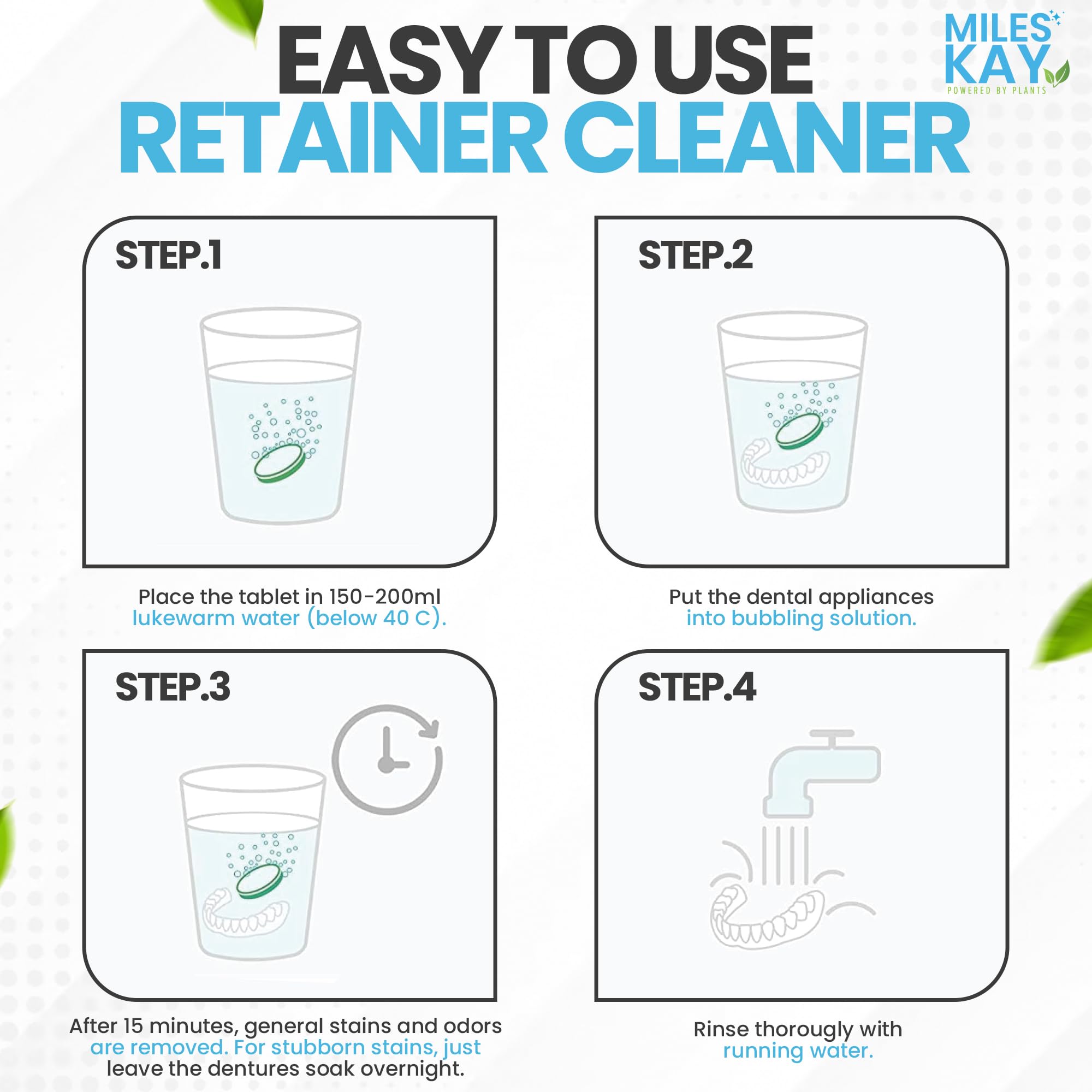 EASY TO USE
RETAINER CLEANER

MILES KAY
POWERED BY PLANTS

STEP.1

Place the tablet in 150-200ml lukewarm water (below 40 C).

STEP.2

Put the dental appliances into bubbling solution.

STEP.3

After 15 minutes, general stains and odors are removed. For stubborn stains, just leave the dentures soak overnight.

STEP.4

Rinse thorougly with running water.