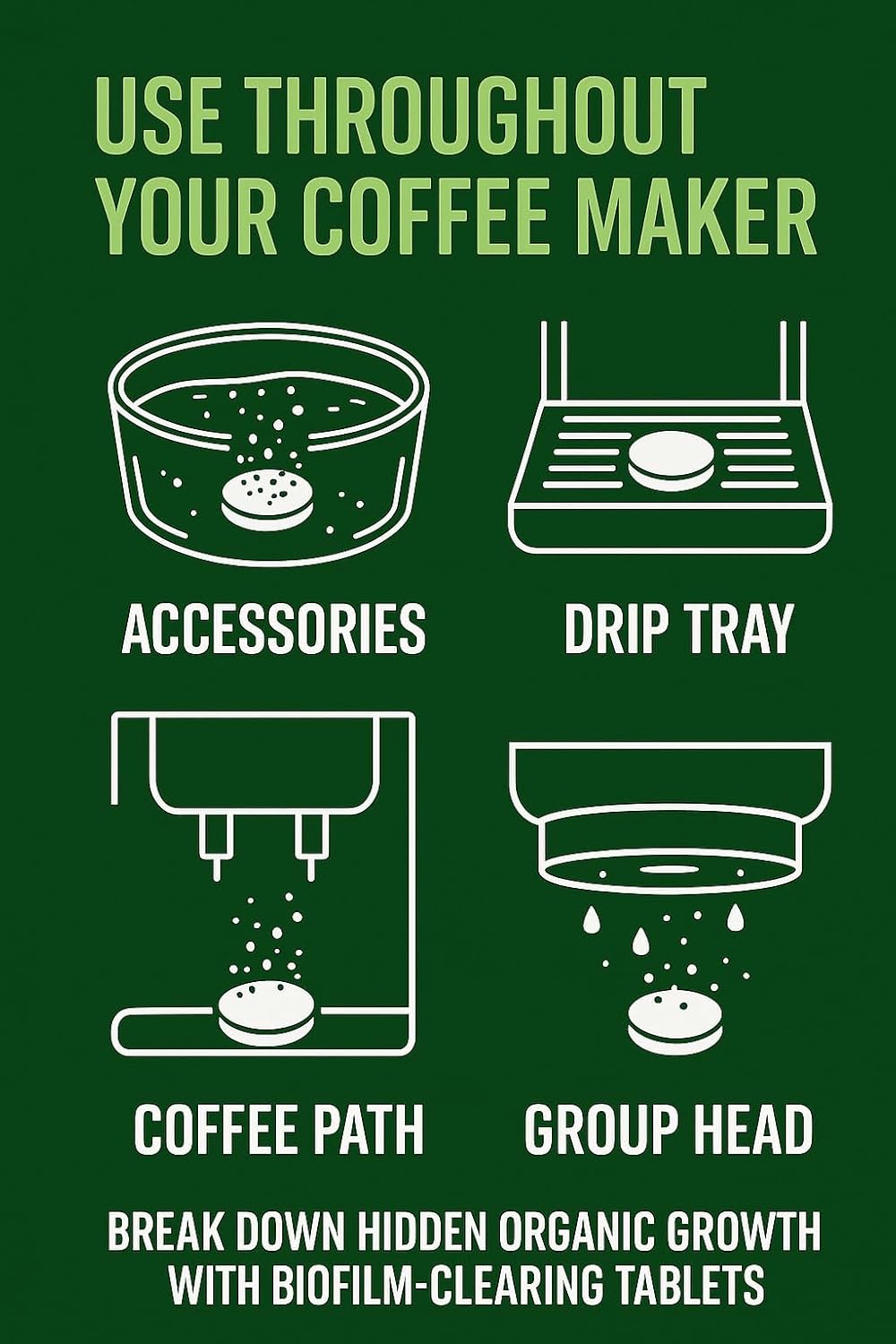 USE THROUGHOUT YOUR COFFEE MAKER

ACCESSORIES

DRIP TRAY

COFFEE PATH

GROUP HEAD

BREAK DOWN HIDDEN ORGANIC GROWTH WITH BIOFILM-CLEARING TABLETS